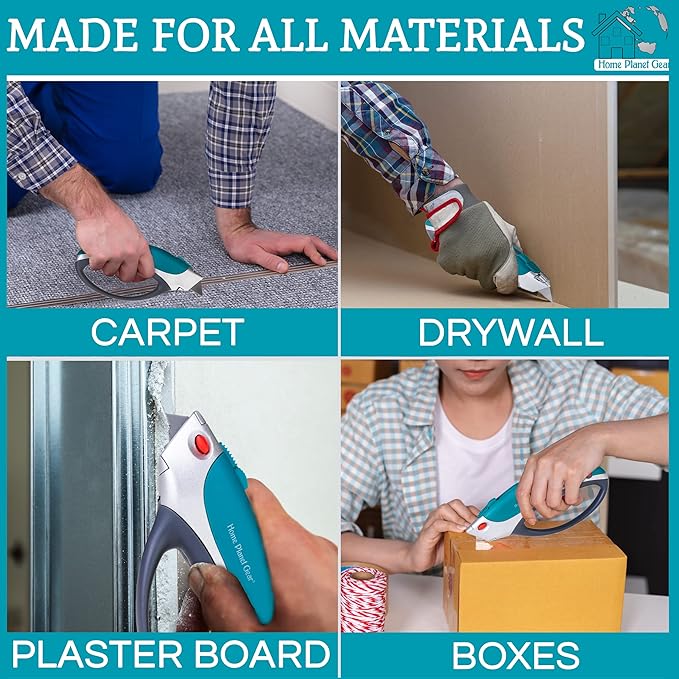 MADE FOR ALL MATERIALS

Home Planet Gear

CARPET

DRYWALL

Home Planet Gear

PLASTER BOARD

BOXES