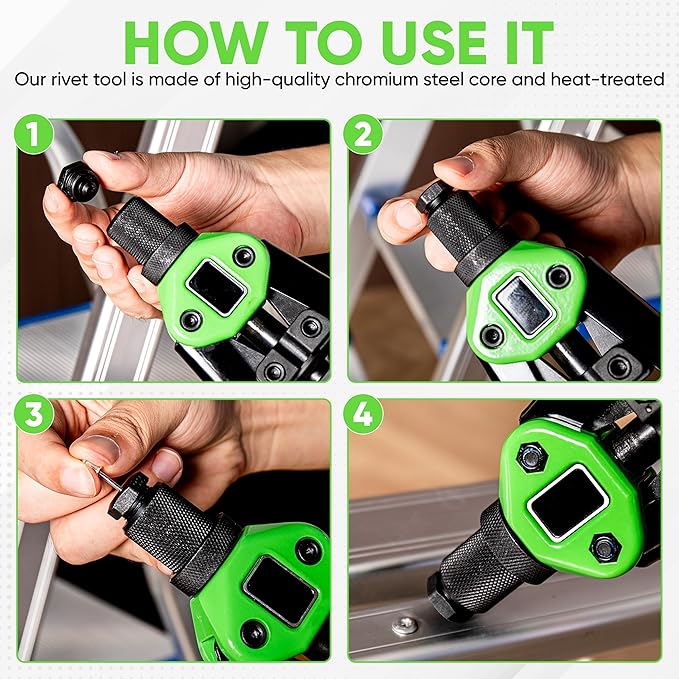 HOW TO USE IT

Our rivet tool is made of high-quality chromium steel core and heat-treated

1

2

3

4