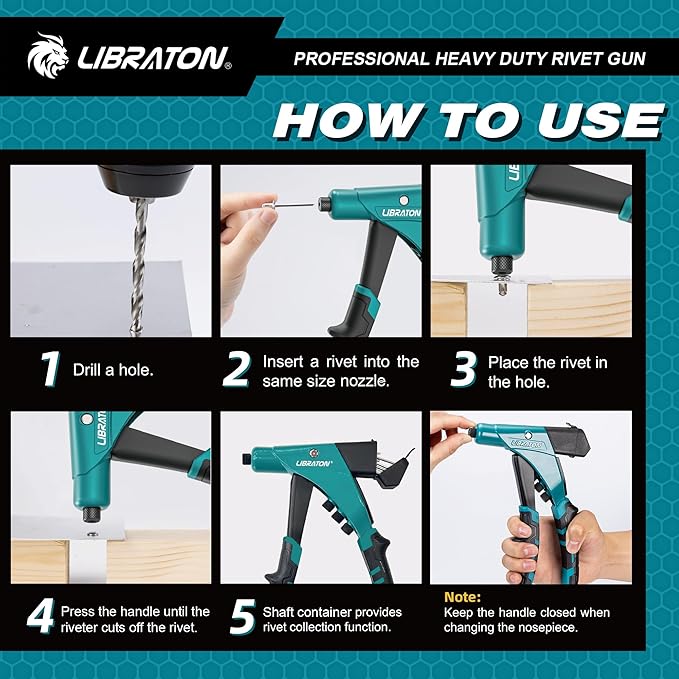 LIBRATON®

PROFESSIONAL HEAVY DUTY RIVET GUN

HOW TO USE

LIBRATON

LIBRATON

1 Drill a hole.

2 Insert a rivet into the same size nozzle.

3 Place the rivet in the hole.

LIBRATON

LIBRATON

LIBRATON

4 Press the handle until the riveter cuts off the rivet.

5 Shaft container provides rivet collection function.

Note:
Keep the handle closed when changing the nosepiece.