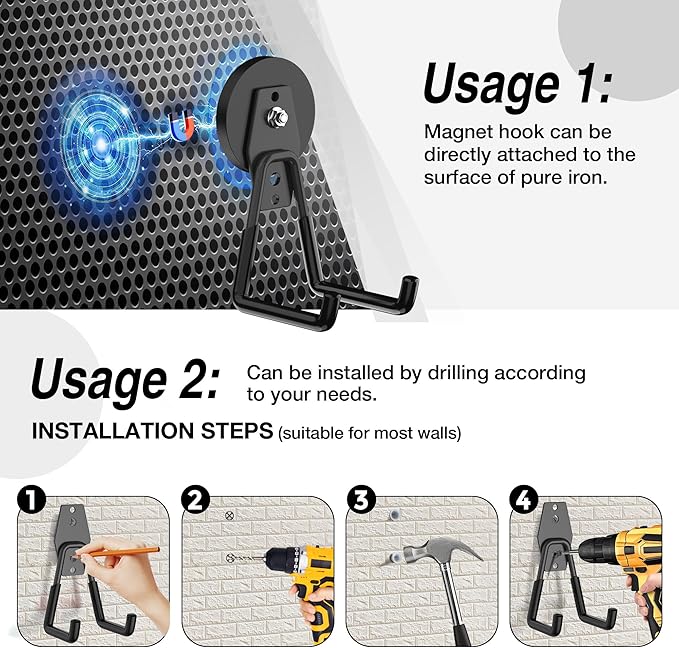 Usage 1:

Magnet hook can be directly attached to the surface of pure iron.

Usage 2: Can be installed by drilling according to your needs.

INSTALLATION STEPS (suitable for most walls)

1

2

3

4