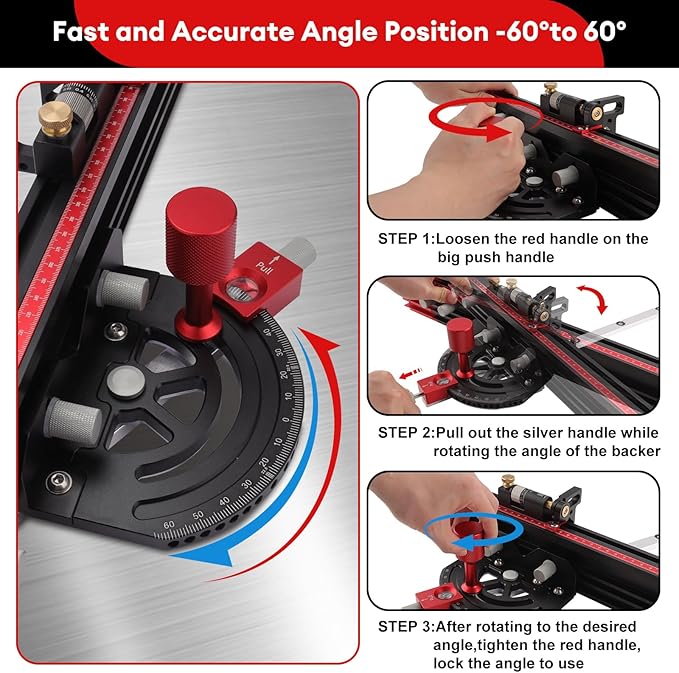 Fast and Accurate Angle Position -60°to 60°

Pull

40 30 20 10 0 10 20 30 40 50 60

STEP 1:Loosen the red handle on the big push handle

STEP 2:Pull out the silver handle while rotating the angle of the backer

STEP 3:After rotating to the desired angle,tighten the red handle, lock the angle to use