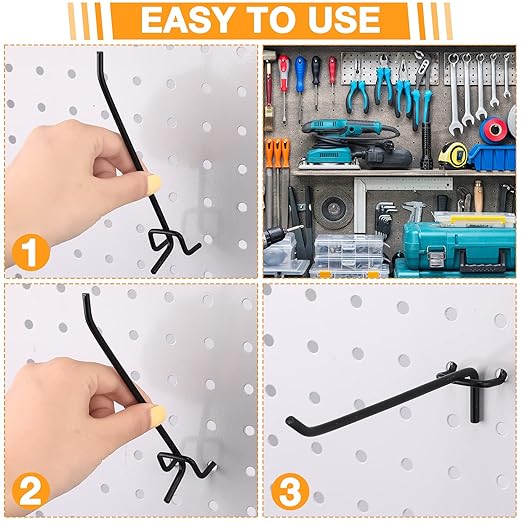 EASY TO USE

1

2

3