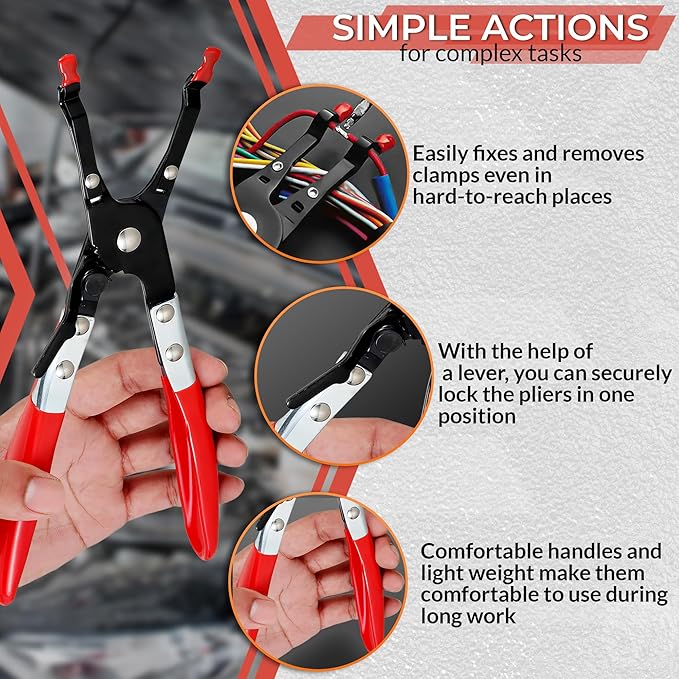 SIMPLE ACTIONS
for complex tasks

Easily fixes and removes clamps even in hard-to-reach places

With the help of a lever, you can securely lock the pliers in one position

Comfortable handles and light weight make them comfortable to use during long work