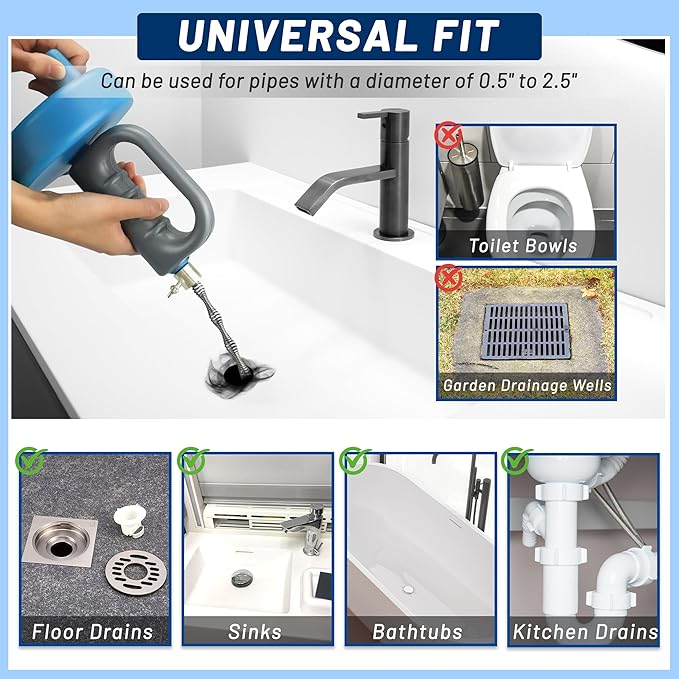 UNIVERSAL FIT

Can be used for pipes with a diameter of 0.5" to 2.5"

Toilet Bowls

Garden Drainage Wells

Floor Drains

Sinks

Bathtubs

Kitchen Drains