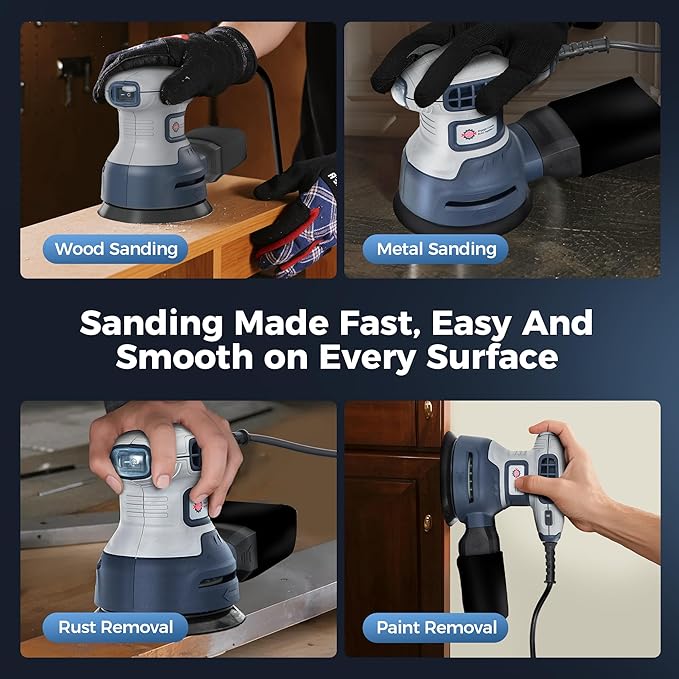 Wood Sanding

Metal Sanding

Sanding Made Fast, Easy And Smooth on Every Surface

Rust Removal

Paint Removal