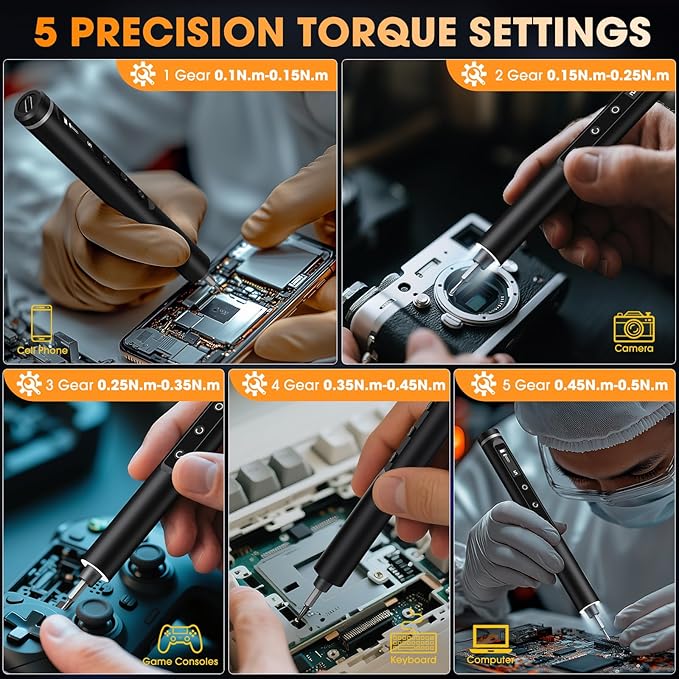 5 PRECISION TORQUE SETTINGS

1 Gear 0.1N.m-0.15N.m

Cell Phone

2 Gear 0.15N.m-0.25N.m

Camera

3 Gear 0.25N.m-0.35N.m

Game Consoles

4 Gear 0.35N.m-0.45N.m

Keyboard

5 Gear 0.45N.m-0.5N.m

Computer