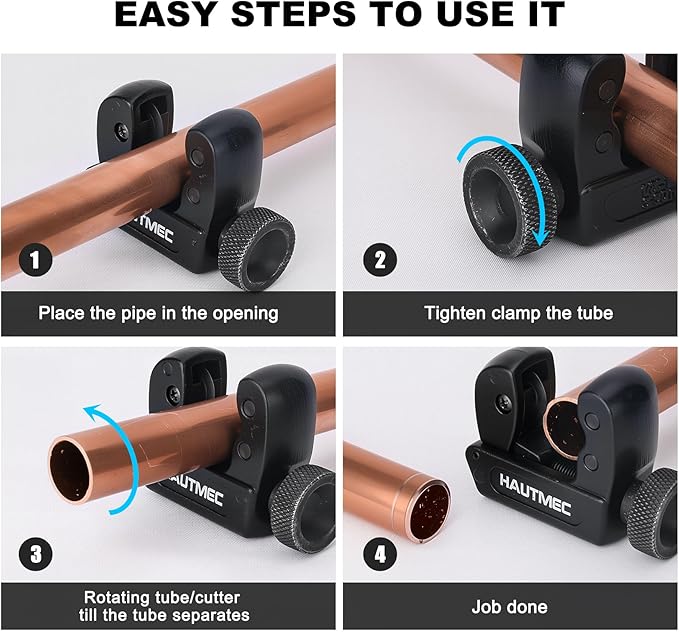 EASY STEPS TO USE IT

HAUTMEC

1

Place the pipe in the opening

2

Tighten clamp the tube

HAUTMEC

3

Rotating tube/cutter till the tube separates

HAUTMEC

4

Job done