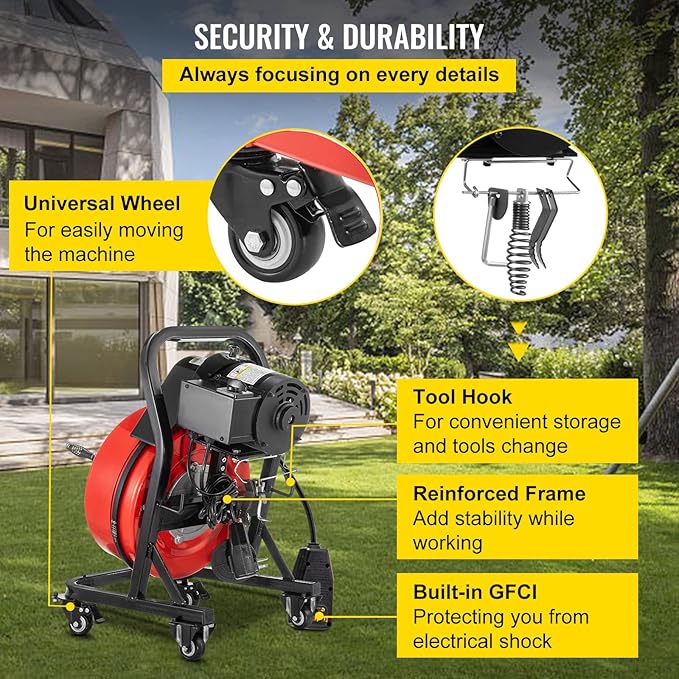 SECURITY & DURABILITY

Always focusing on every details

Universal Wheel
For easily moving the machine

Tool Hook
For convenient storage and tools change

Reinforced Frame
Add stability while working

Built-in GFCI
Protecting you from electrical shock