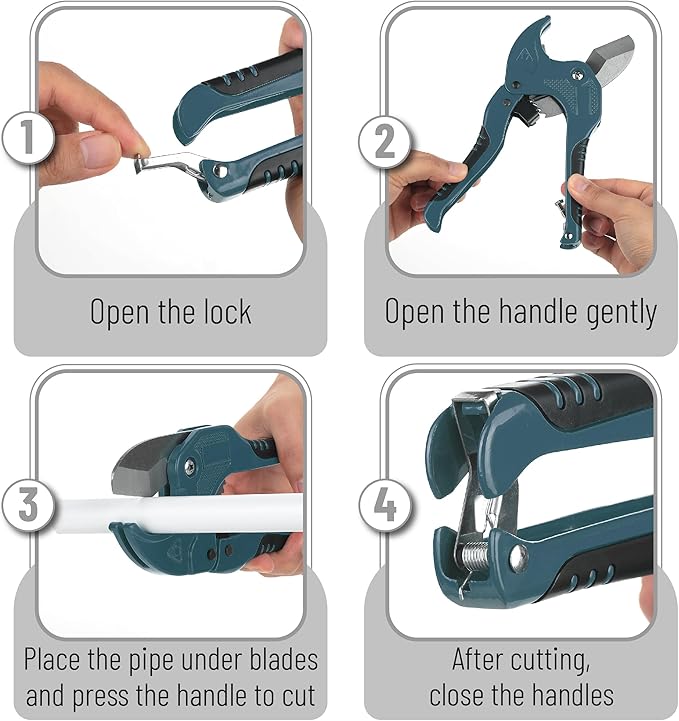 1

Open the lock

2

Open the handle gently

3

Place the pipe under blades and press the handle to cut

4

After cutting, close the handles