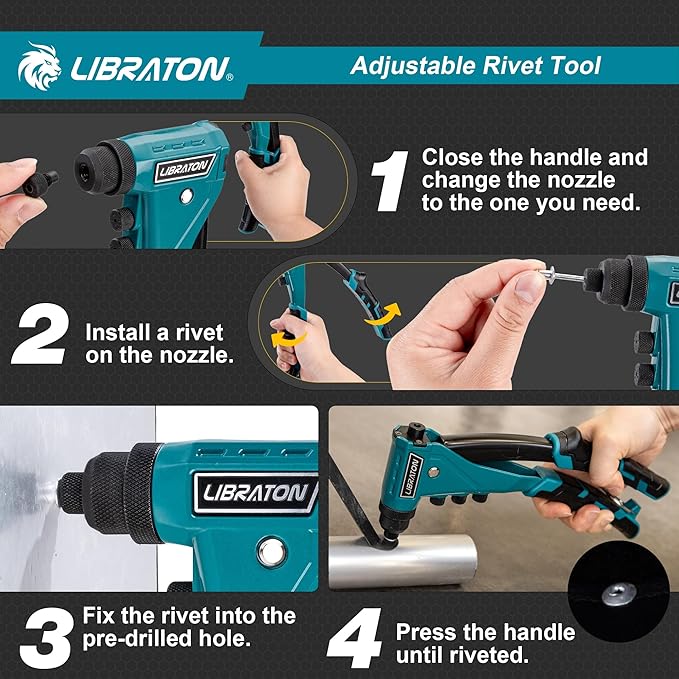 LIBRATON®

Adjustable Rivet Tool

LIBRATON

1 Close the handle and change the nozzle to the one you need.

2 Install a rivet on the nozzle.

LIBRATON

LIBRATON

3 Fix the rivet into the pre-drilled hole.

4 Press the handle until riveted.