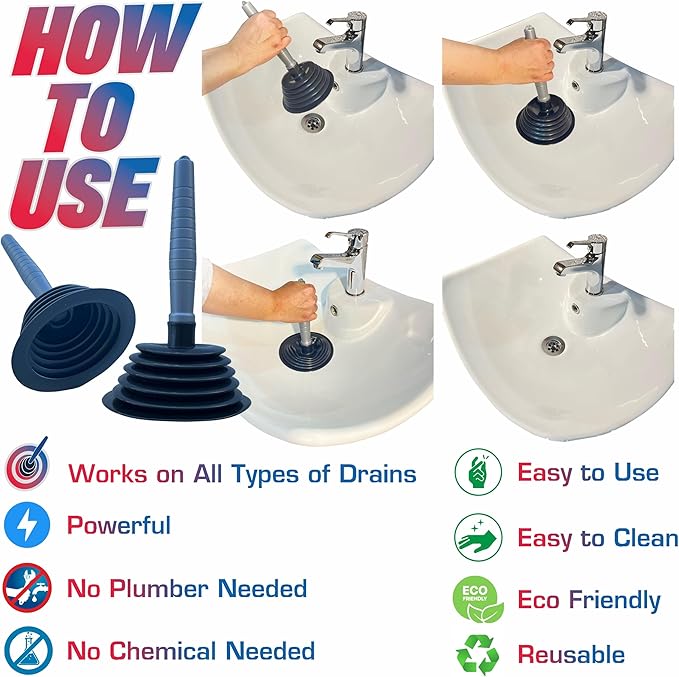 HOW TO USE

Works on All Types of Drains

Powerful

No Plumber Needed

No Chemical Needed

Easy to Use

Easy to Clean

ECO FRIENDLY

Eco Friendly

Reusable