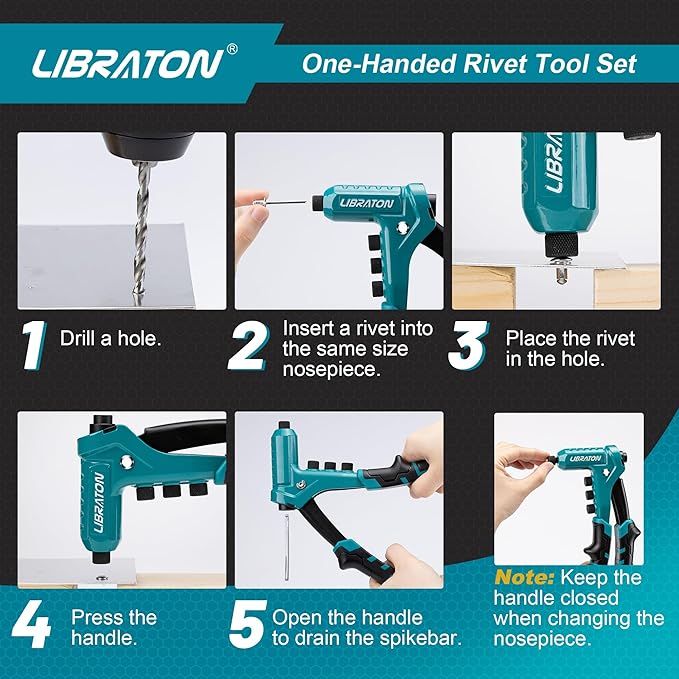 LIBRATON®

One-Handed Rivet Tool Set

LIBRATON

LIBRATON

1 Drill a hole.

2 Insert a rivet into the same size nosepiece.

3 Place the rivet in the hole.

LIBRATON

LIBRATON

4 Press the handle.

5 Open the handle to drain the spikebar.

Note: Keep the handle closed when changing the nosepiece.