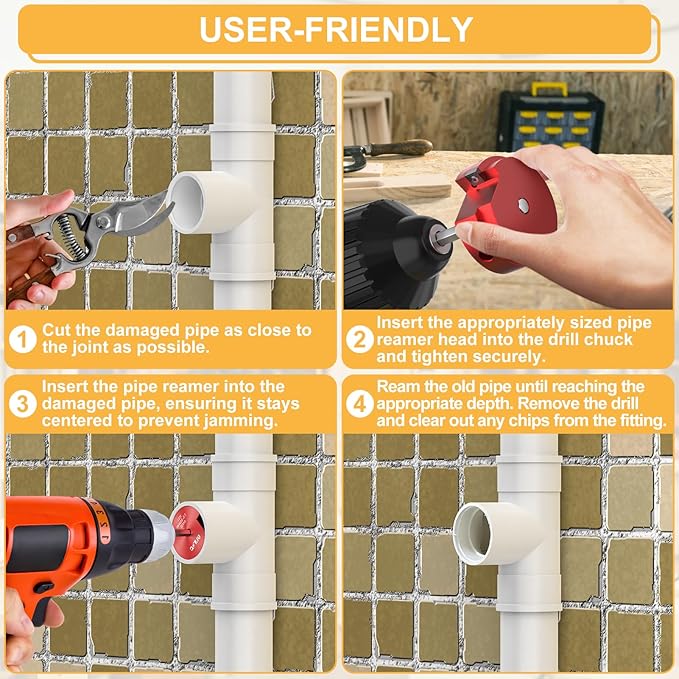 USER-FRIENDLY

1 Cut the damaged pipe as close to the joint as possible.

2 Insert the appropriately sized pipe reamer head into the drill chuck and tighten securely.

3 Insert the pipe reamer into the damaged pipe, ensuring it stays centered to prevent jamming.

4 Ream the old pipe until reaching the appropriate depth. Remove the drill and clear out any chips from the fitting.