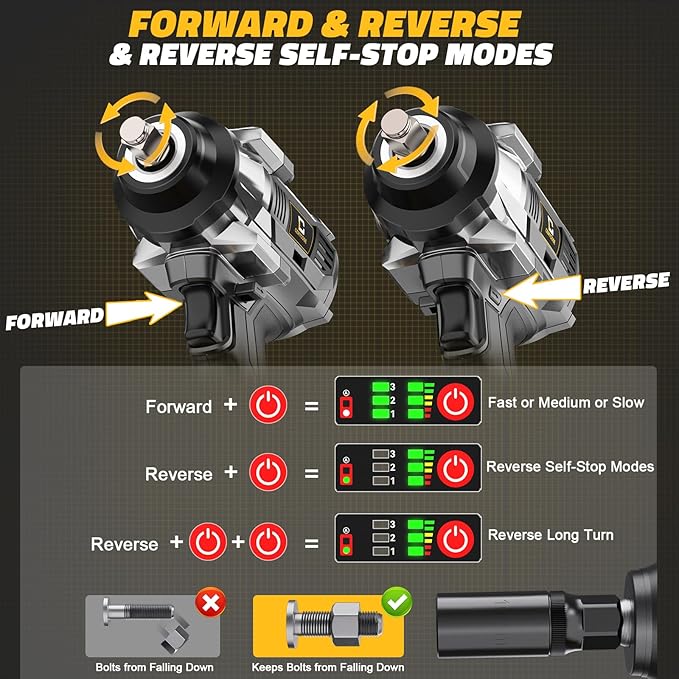 FORWARD & REVERSE
& REVERSE SELF-STOP MODES

FORWARD

REVERSE

Forward + = 3 2 1 Fast or Medium or Slow

Reverse + = 3 2 1 Reverse Self-Stop Modes

Reverse + + = 3 2 1 Reverse Long Turn

Bolts from Falling Down

Keeps Bolts from Falling Down