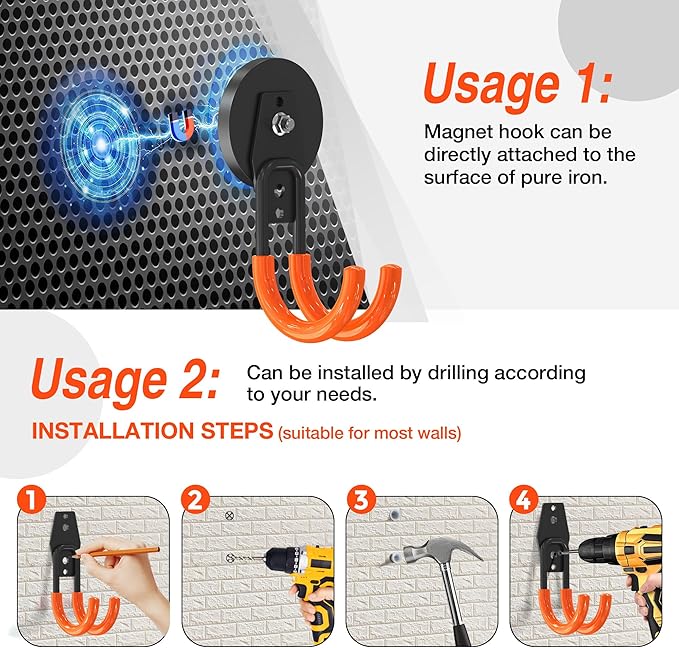 Usage 1:

Magnet hook can be directly attached to the surface of pure iron.

Usage 2:

Can be installed by drilling according to your needs.

INSTALLATION STEPS (suitable for most walls)

1

2

3

4