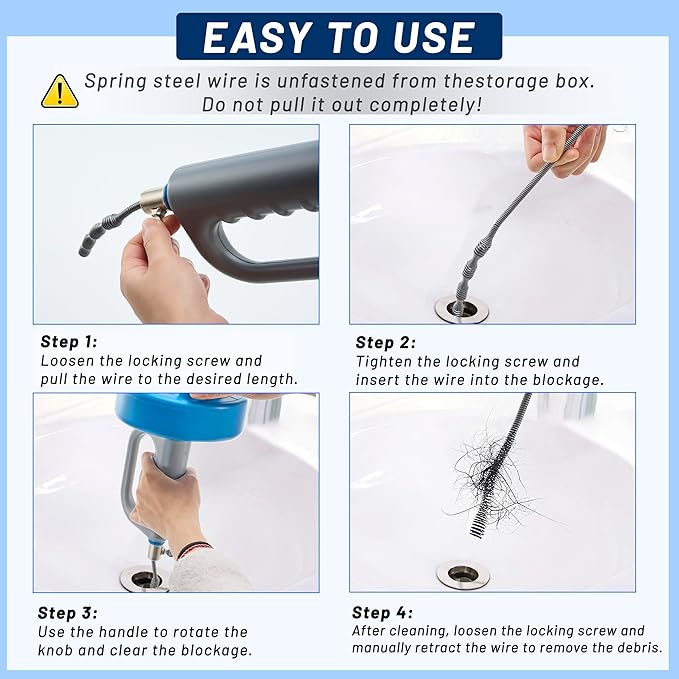 EASY TO USE

Spring steel wire is unfastened from thestorage box. Do not pull it out completely!

Step 1:
Loosen the locking screw and pull the wire to the desired length.

Step 2:
Tighten the locking screw and insert the wire into the blockage.

Step 3:
Use the handle to rotate the knob and clear the blockage.

Step 4:
After cleaning, loosen the locking screw and manually retract the wire to remove the debris.