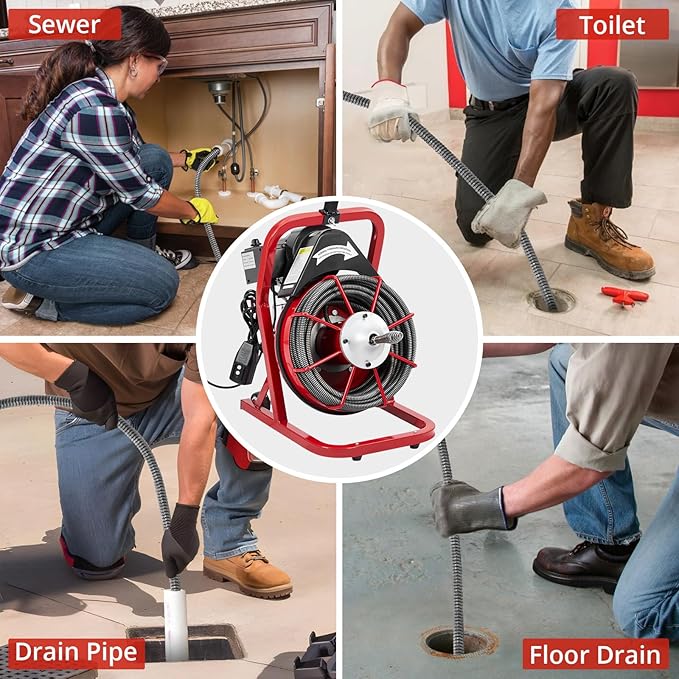 Sewer

Toilet

Drain Pipe

Floor Drain