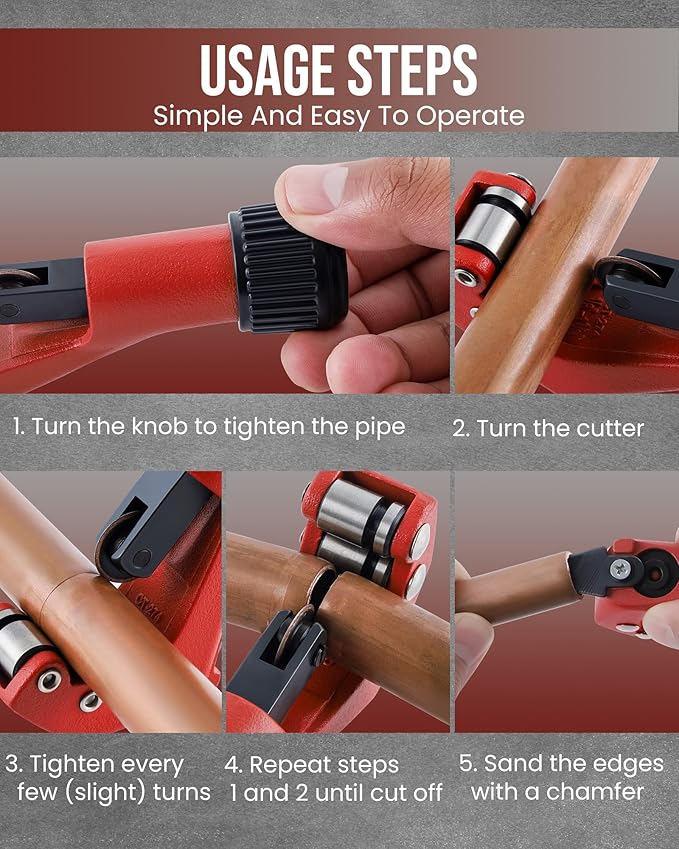 USAGE STEPS
Simple And Easy To Operate

1. Turn the knob to tighten the pipe

2. Turn the cutter

3. Tighten every few (slight) turns

4. Repeat steps 1 and 2 until cut off

5. Sand the edges with a chamfer