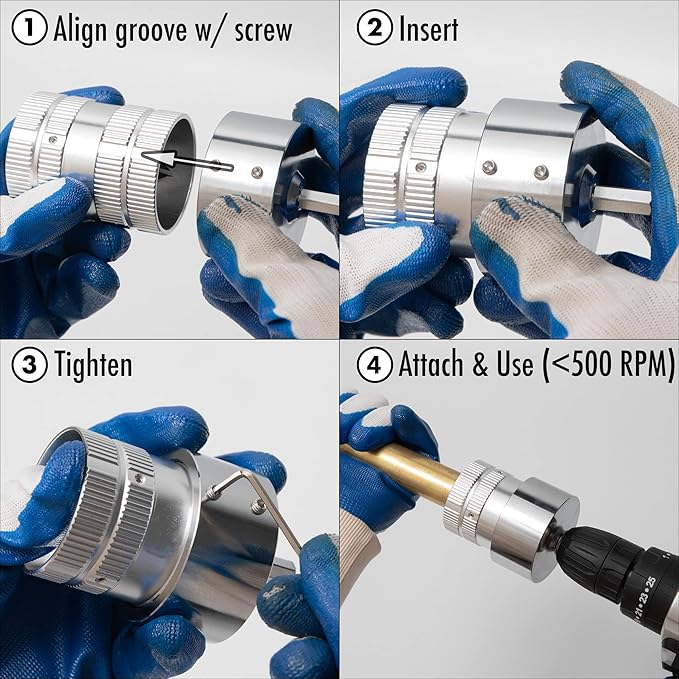 1 Align groove w/ screw

2 Insert

3 Tighten

4 Attach & Use (<500 RPM)

21 23 25