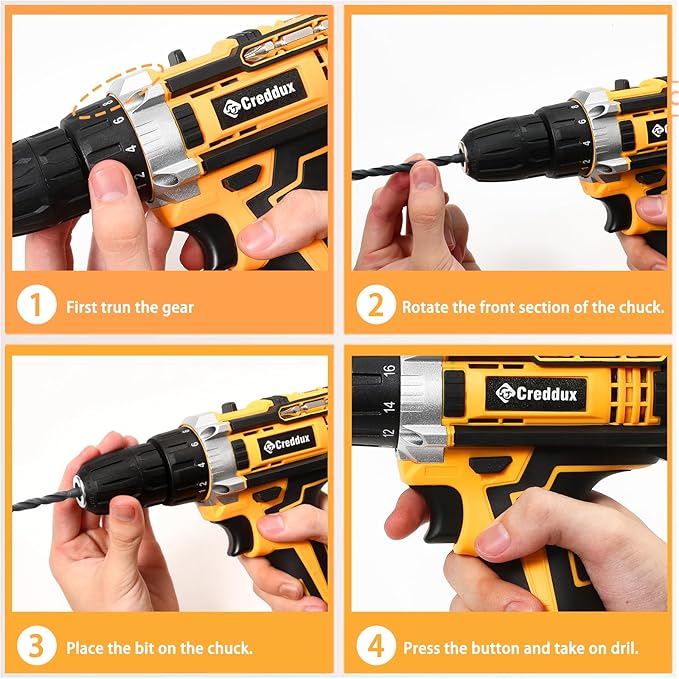 Creddux
8
6
4
2

1 First trun the gear

8
6
4
2

2 Rotate the front section of the chuck.

Creddux
6
4
2

3 Place the bit on the chuck.

16
14
12
Creddux

4 Press the button and take on dril.