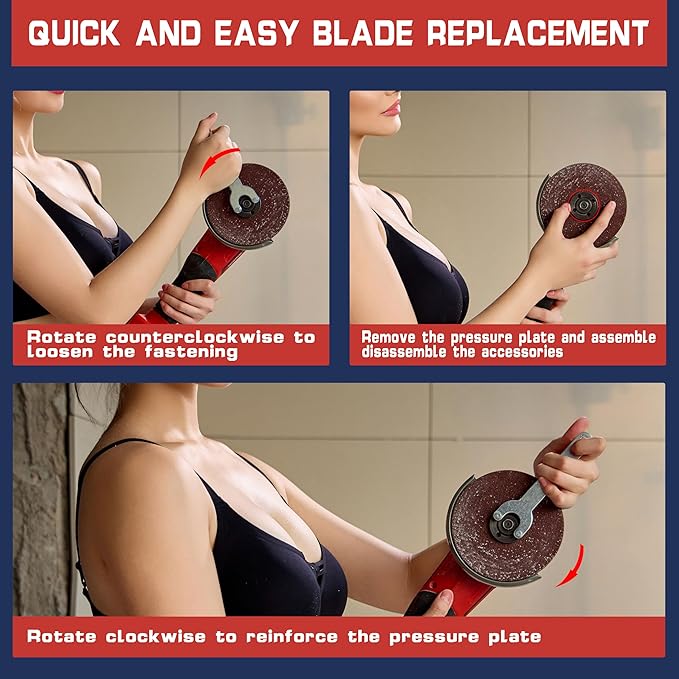 QUICK AND EASY BLADE REPLACEMENT

Rotate counterclockwise to loosen the fastening

Remove the pressure plate and assemble disassemble the accessories

Rotate clockwise to reinforce the pressure plate