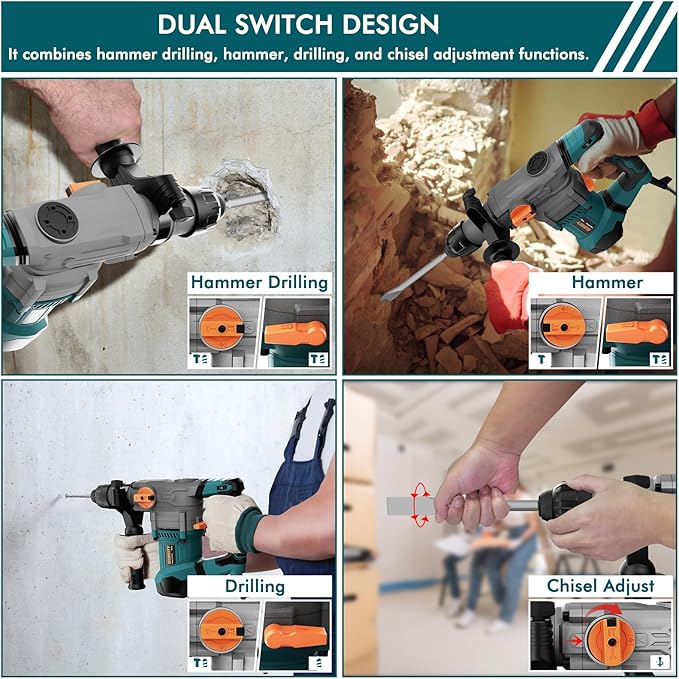 DUAL SWITCH DESIGN

It combines hammer drilling, hammer, drilling, and chisel adjustment functions.

Hammer Drilling

Hammer

Drilling

Chisel Adjust