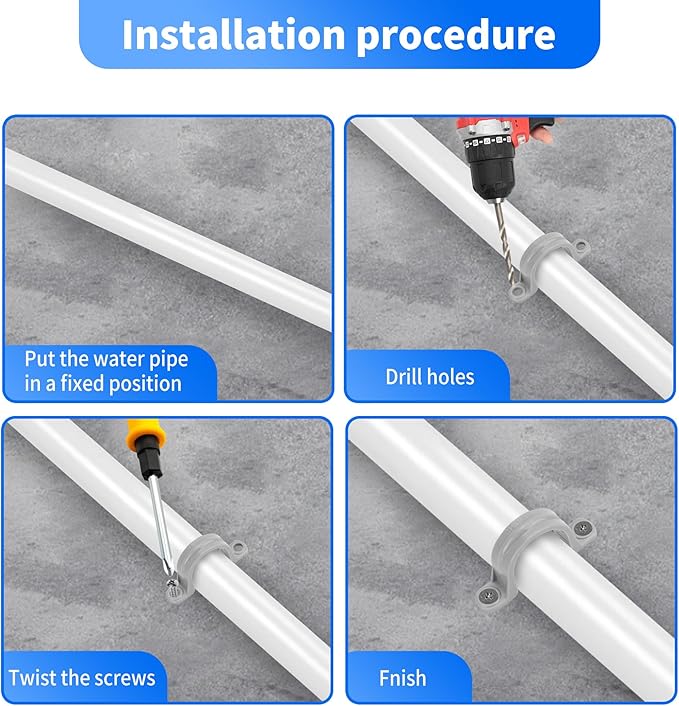 Installation procedure

Put the water pipe in a fixed position

Drill holes

Twist the screws

Fnish