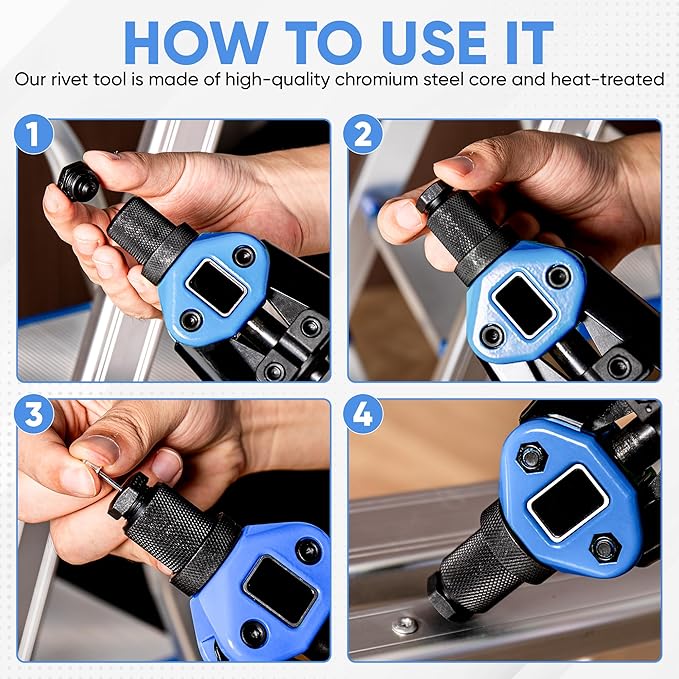 HOW TO USE IT

Our rivet tool is made of high-quality chromium steel core and heat-treated

1

2

3

4