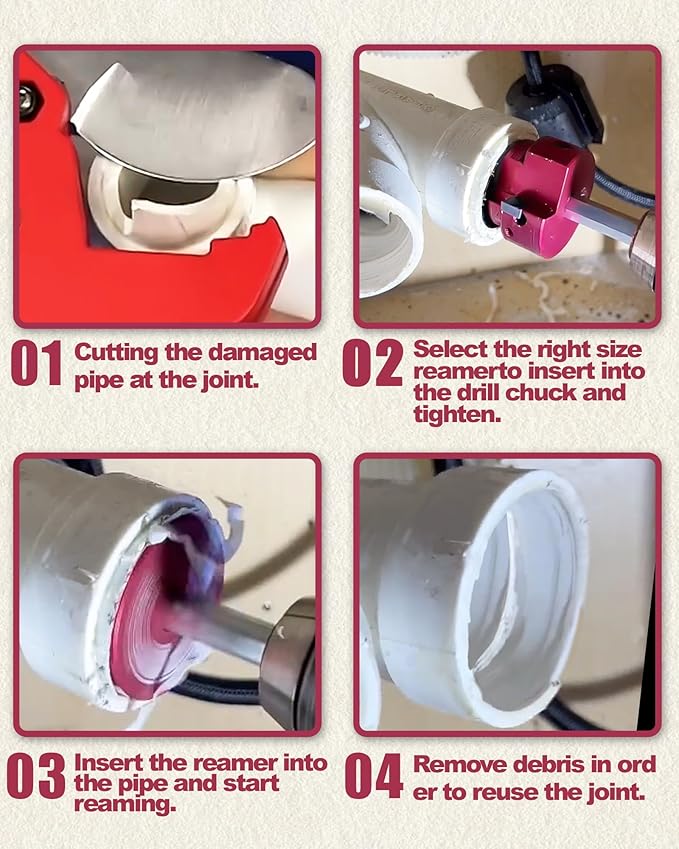 01 Cutting the damaged pipe at the joint.

02 Select the right size reamerto insert into the drill chuck and tighten.

03 Insert the reamer into the pipe and start reaming.

04 Remove debris in ord er to reuse the joint.