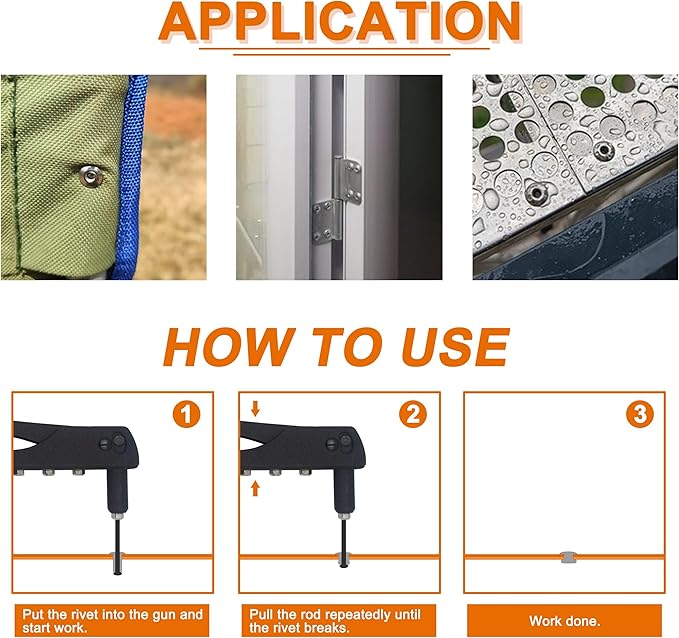 APPLICATION

HOW TO USE

1

2

3

Put the rivet into the gun and start work.

Pull the rod repeatedly until the rivet breaks.

Work done.