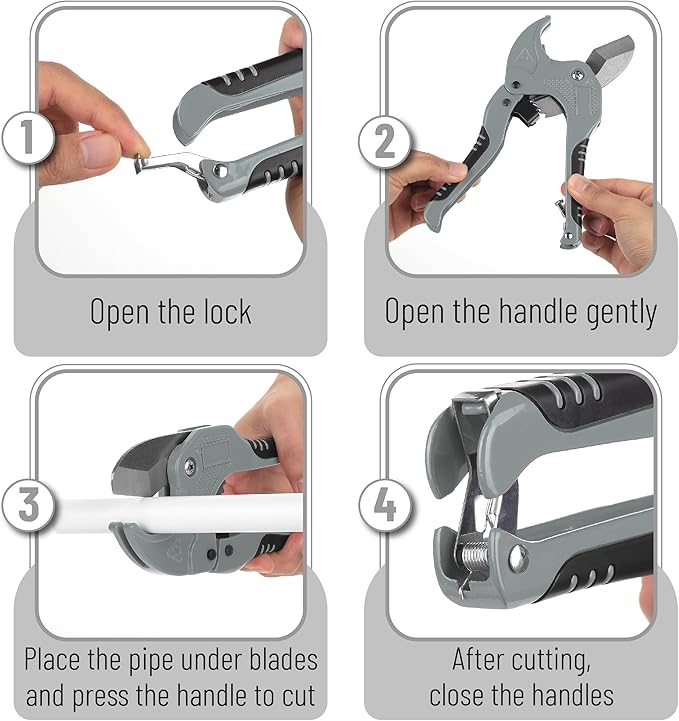 1

Open the lock

2

Open the handle gently

3

Place the pipe under blades and press the handle to cut

4

After cutting, close the handles