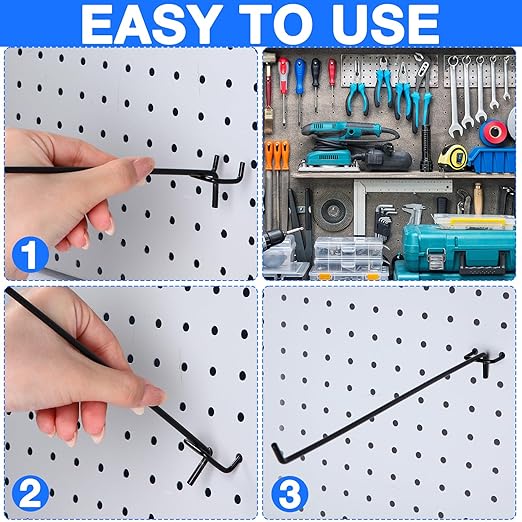 EASY TO USE

1

2

3