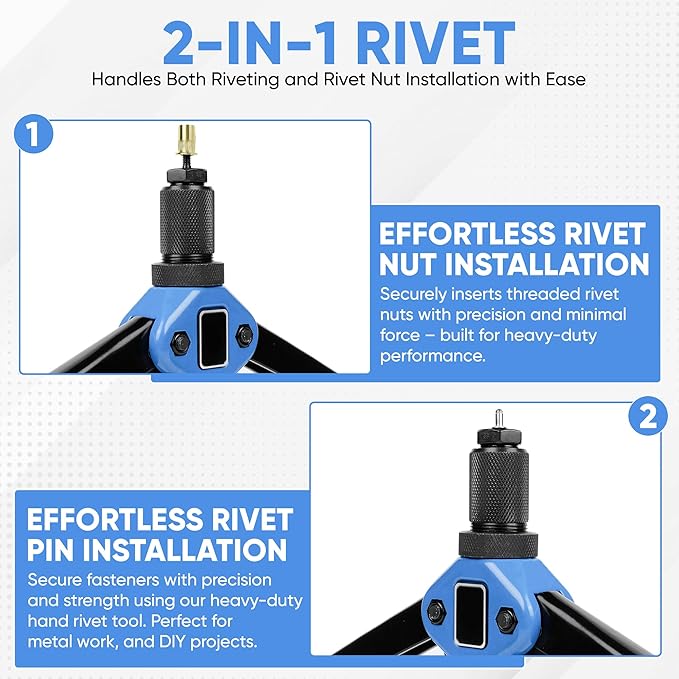 2-IN-1 RIVET
Handles Both Riveting and Rivet Nut Installation with Ease

1

EFFORTLESS RIVET NUT INSTALLATION
Securely inserts threaded rivet nuts with precision and minimal force – built for heavy-duty performance.

2

EFFORTLESS RIVET PIN INSTALLATION
Secure fasteners with precision and strength using our heavy-duty hand rivet tool. Perfect for metal work, and DIY projects.