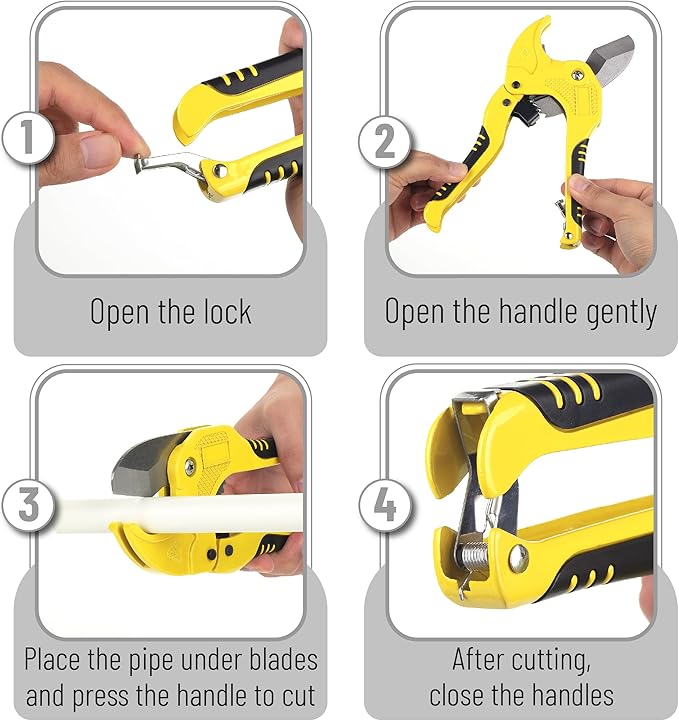 1
Open the lock

2
Open the handle gently

3
Place the pipe under blades and press the handle to cut

4
After cutting, close the handles