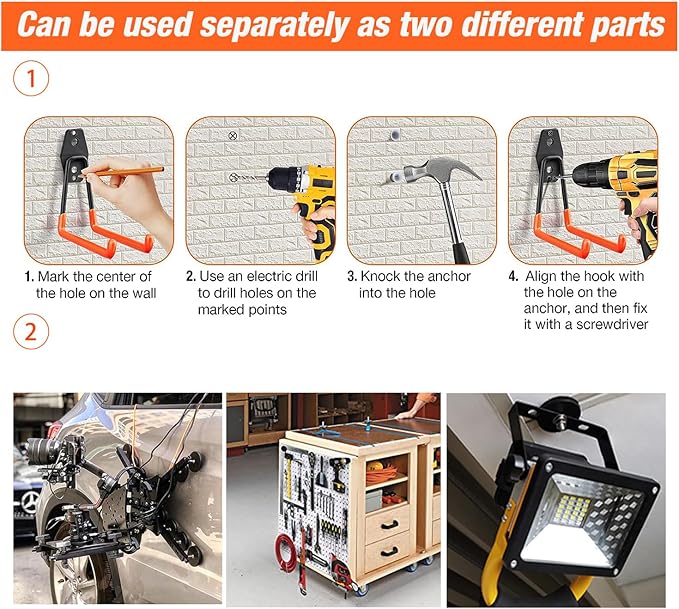 Can be used separately as two different parts

1

1. Mark the center of the hole on the wall

2. Use an electric drill to drill holes on the marked points

3. Knock the anchor into the hole

4. Align the hook with the hole on the anchor, and then fix it with a screwdriver

2