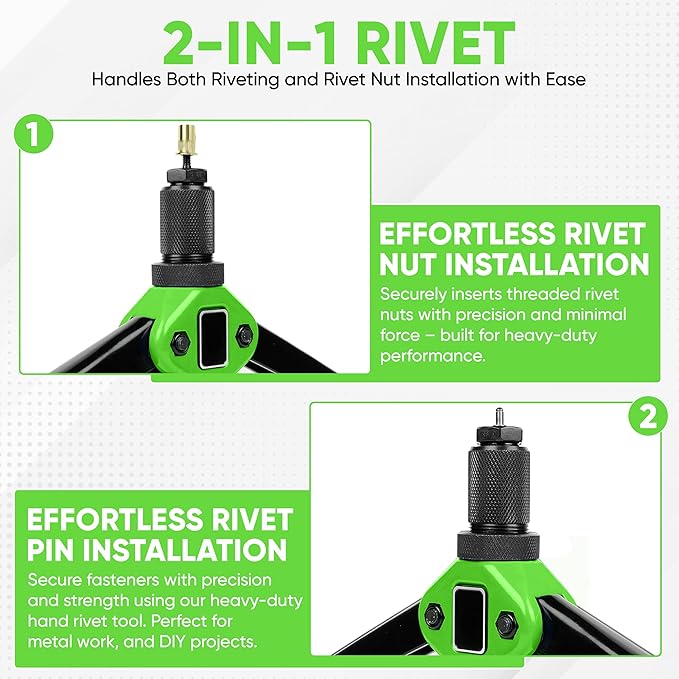 2-IN-1 RIVET

Handles Both Riveting and Rivet Nut Installation with Ease

1

EFFORTLESS RIVET NUT INSTALLATION

Securely inserts threaded rivet nuts with precision and minimal force – built for heavy-duty performance.

2

EFFORTLESS RIVET PIN INSTALLATION

Secure fasteners with precision and strength using our heavy-duty hand rivet tool. Perfect for metal work, and DIY projects.