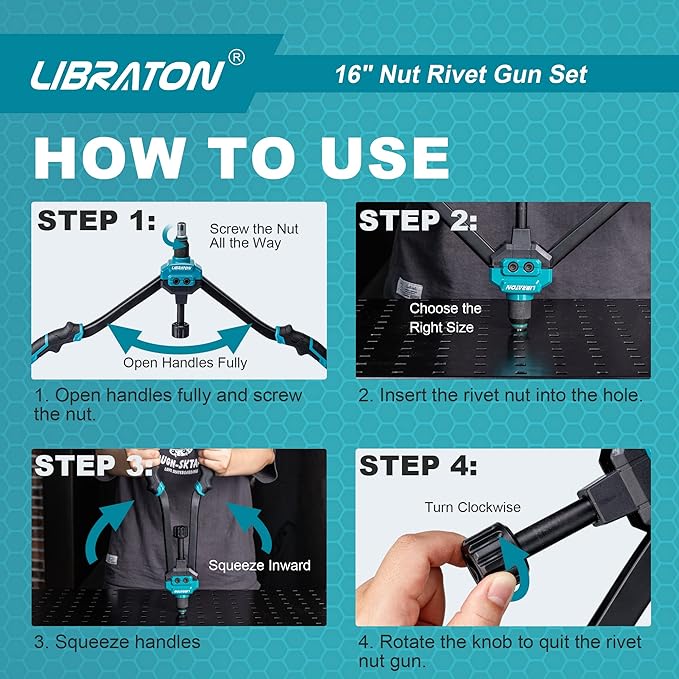 LIBRATON®

16" Nut Rivet Gun Set

HOW TO USE

STEP 1:

Screw the Nut All the Way

LIBRATON

Open Handles Fully

1. Open handles fully and screw the nut.

STEP 2:

LIBRATON

Choose the Right Size

2. Insert the rivet nut into the hole.

STEP 3:

Squeeze Inward

3. Squeeze handles

STEP 4:

Turn Clockwise

4. Rotate the knob to quit the rivet nut gun.