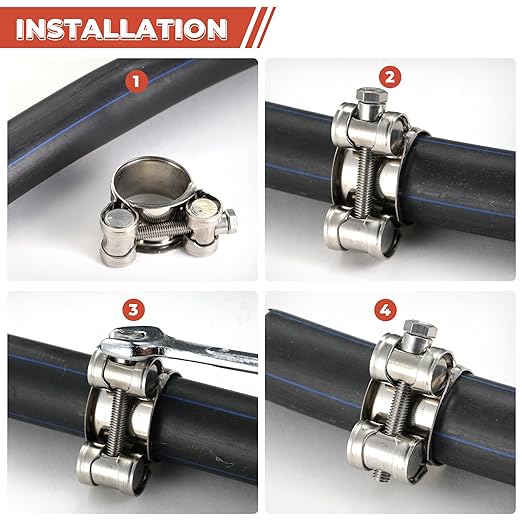 INSTALLATION

1

2

3

4