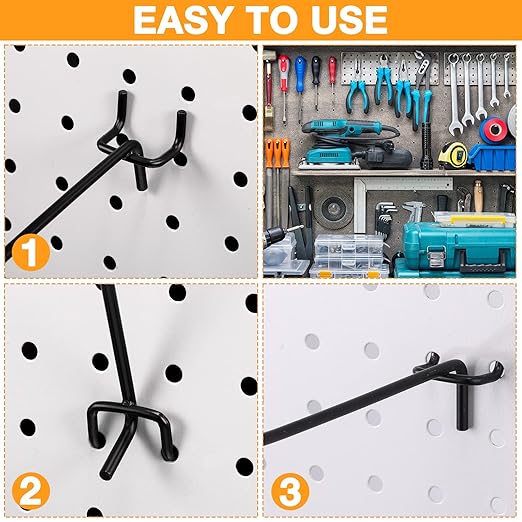 EASY TO USE

1

2

3