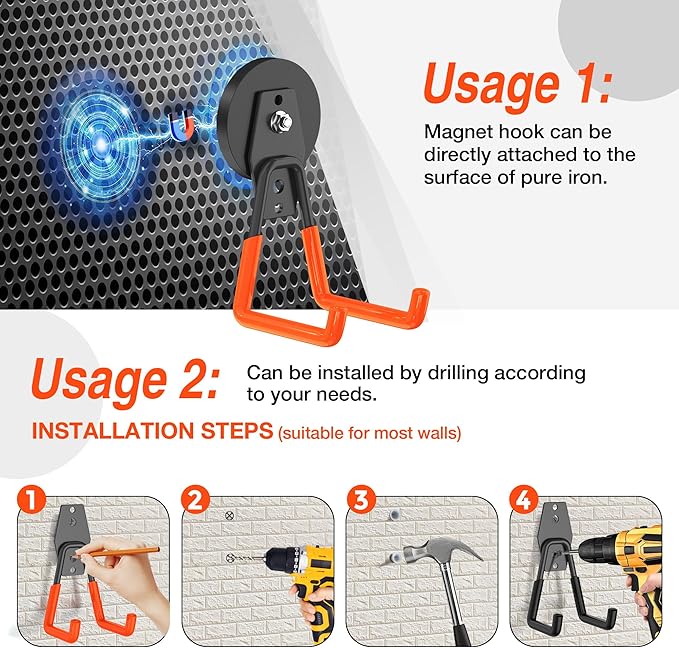 Usage 1:

Magnet hook can be directly attached to the surface of pure iron.

Usage 2:

Can be installed by drilling according to your needs.

INSTALLATION STEPS (suitable for most walls)

1

2

3

4