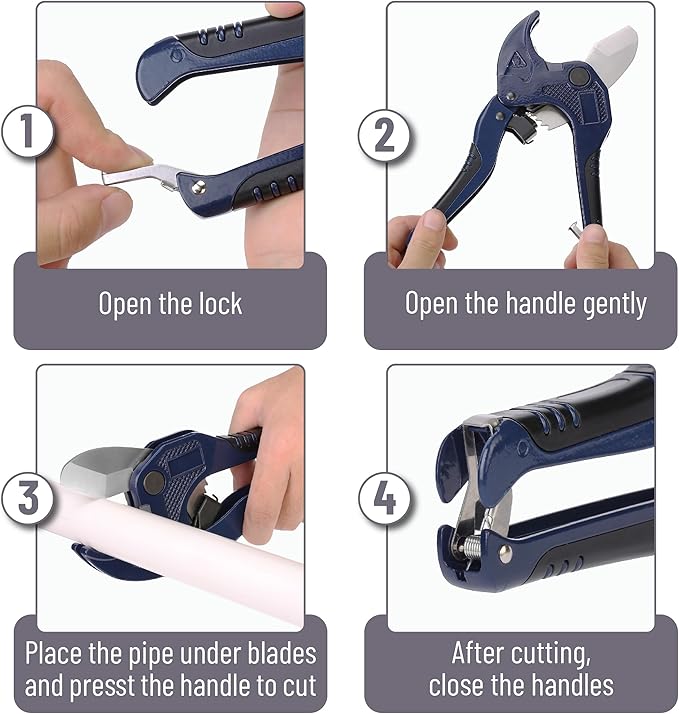 1

Open the lock

2

Open the handle gently

3

Place the pipe under blades and presst the handle to cut

4

After cutting, close the handles