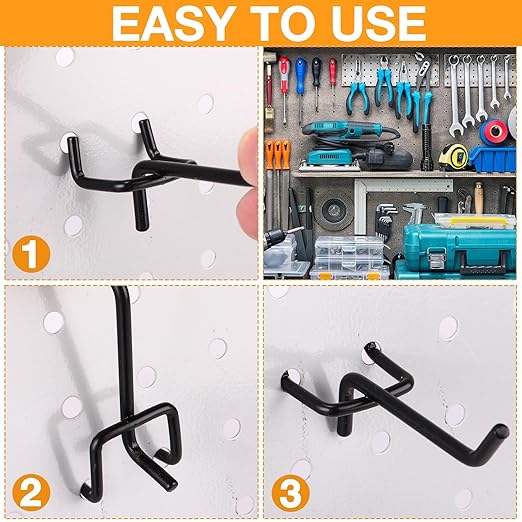 EASY TO USE

1

2

3