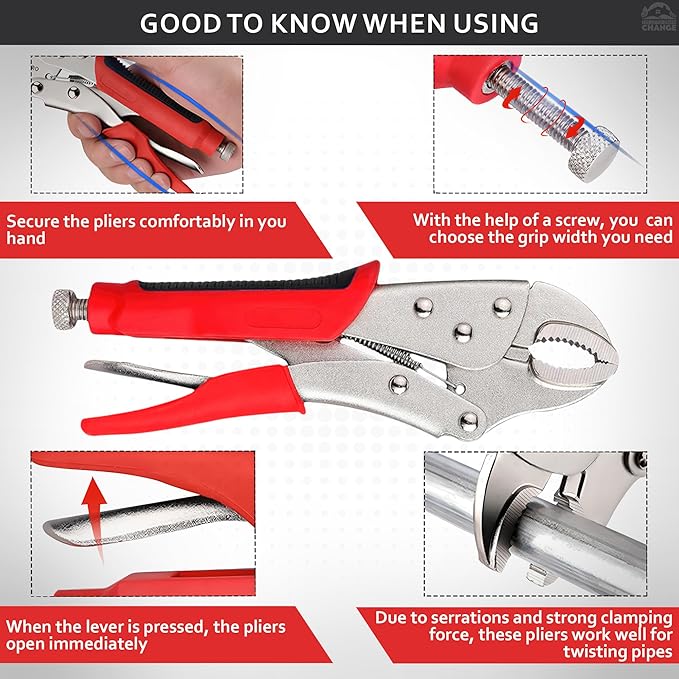 GOOD TO KNOW WHEN USING

CHANGE

Secure the pliers comfortably in you hand

With the help of a screw, you can choose the grip width you need

When the lever is pressed, the pliers open immediately

Due to serrations and strong clamping force, these pliers work well for twisting pipes