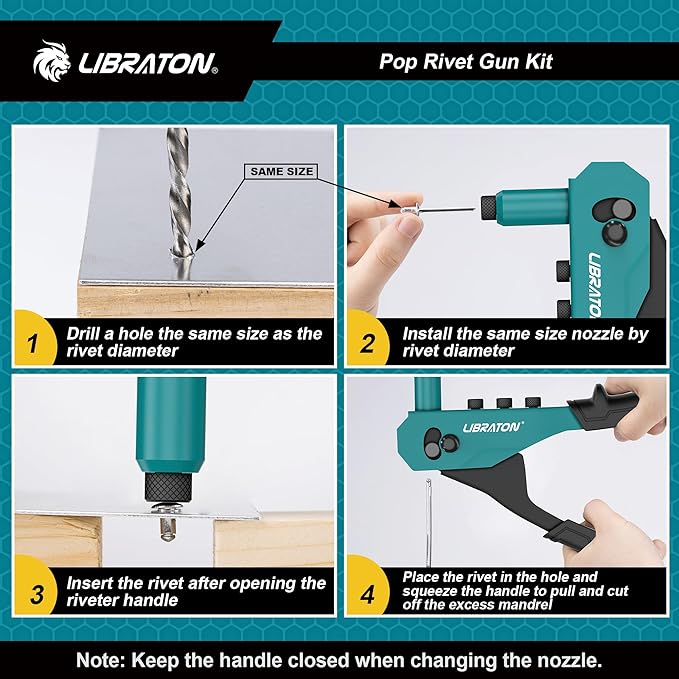 LIBRATON®

Pop Rivet Gun Kit

SAME SIZE

1 Drill a hole the same size as the rivet diameter

LIBRATON

2 Install the same size nozzle by rivet diameter

3 Insert the rivet after opening the riveter handle

LIBRATON®

4 Place the rivet in the hole and squeeze the handle to pull and cut off the excess mandrel

Note: Keep the handle closed when changing the nozzle.