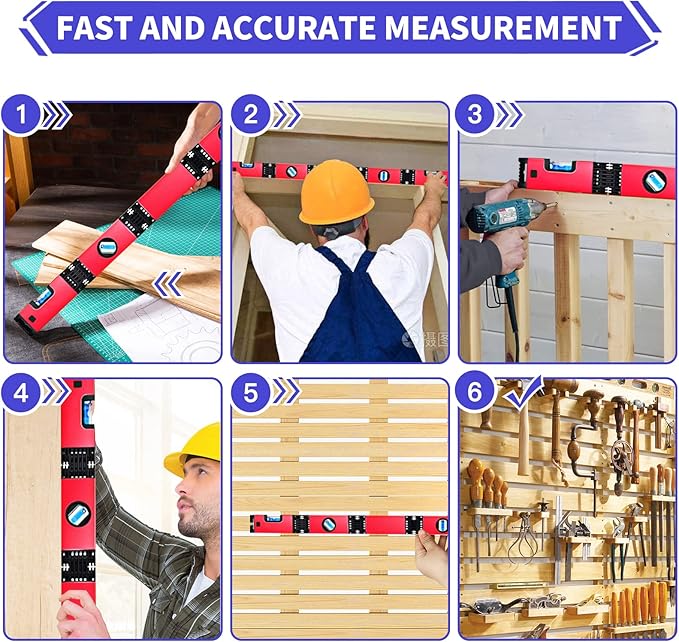 FAST AND ACCURATE MEASUREMENT

1

2

3

4

5

6