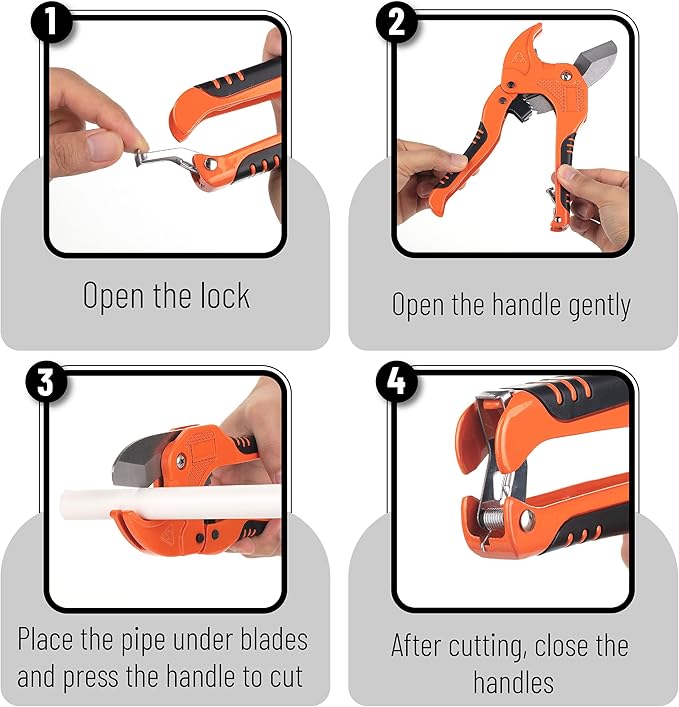 1
Open the lock

2
Open the handle gently

3
Place the pipe under blades and press the handle to cut

4
After cutting, close the handles