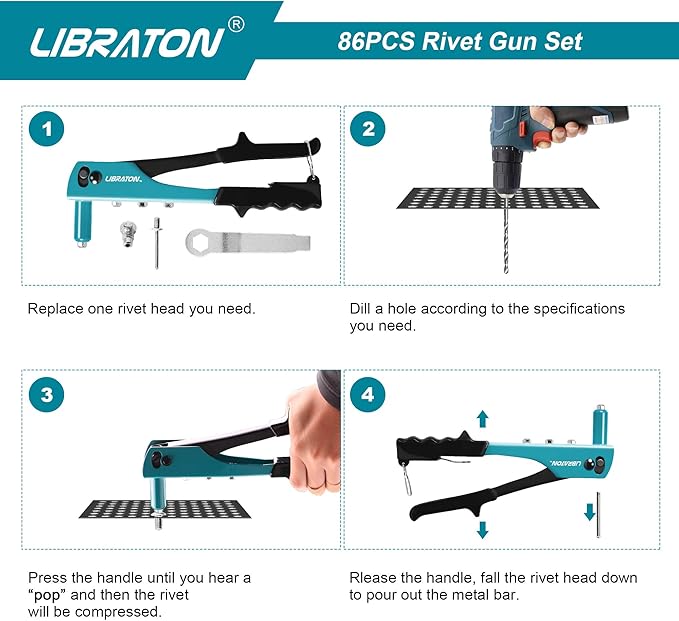 LIBRATON®

86PCS Rivet Gun Set

1

LIBRATON

Replace one rivet head you need.

2

Dill a hole according to the specifications you need.

3

Press the handle until you hear a "pop" and then the rivet will be compressed.

4

LIBRATON

Rlease the handle, fall the rivet head down to pour out the metal bar.