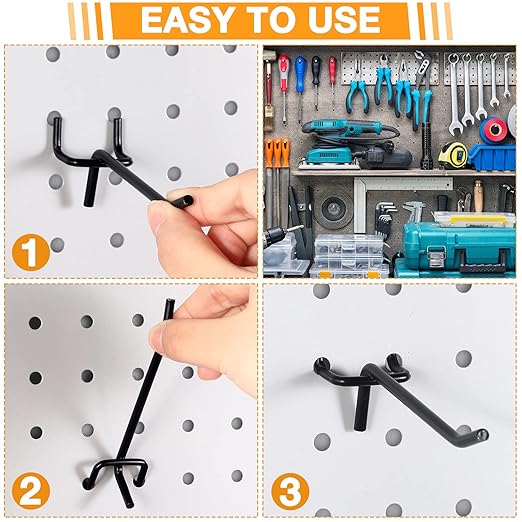 EASY TO USE

1

2

3