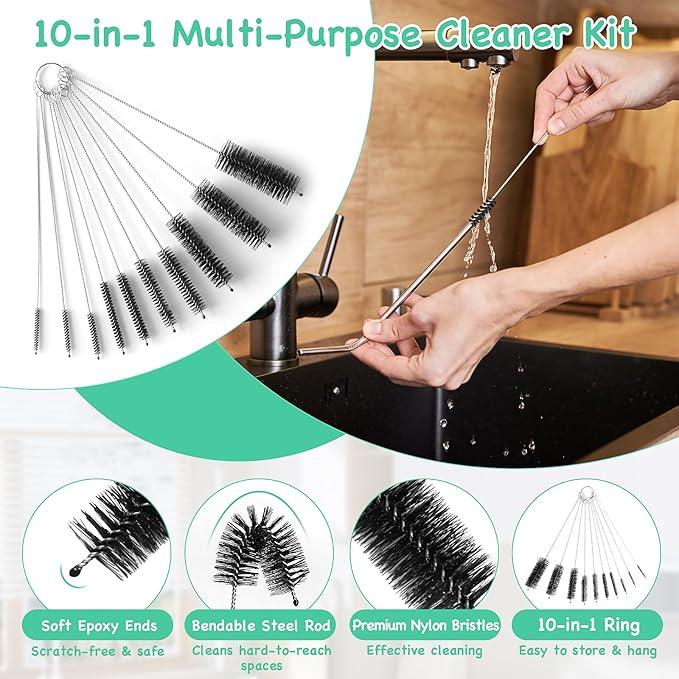 10-in-1 Multi-Purpose Cleaner Kit

Soft Epoxy Ends
Scratch-free & safe

Bendable Steel Rod
Cleans hard-to-reach spaces

Premium Nylon Bristles
Effective cleaning

10-in-1 Ring
Easy to store & hang