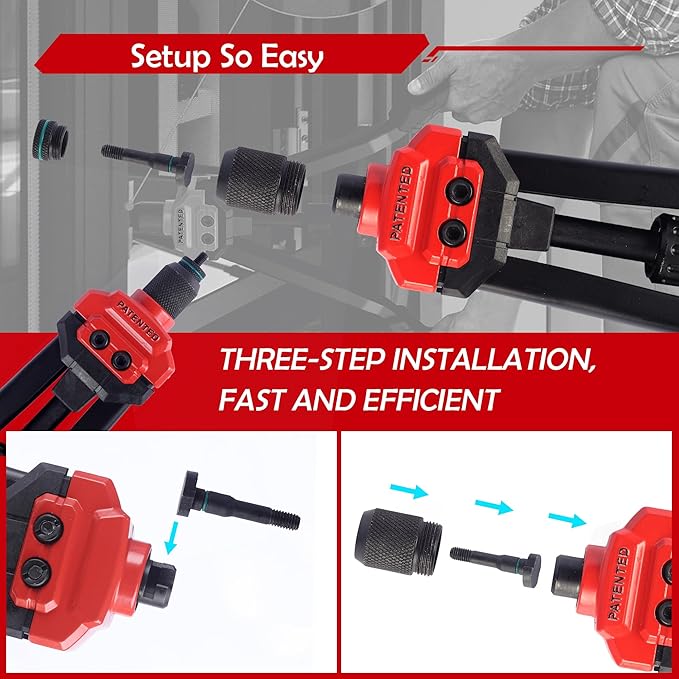 Setup So Easy

PATENTED

PATENTED

PATENTED

THREE-STEP INSTALLATION, FAST AND EFFICIENT

PATENTED